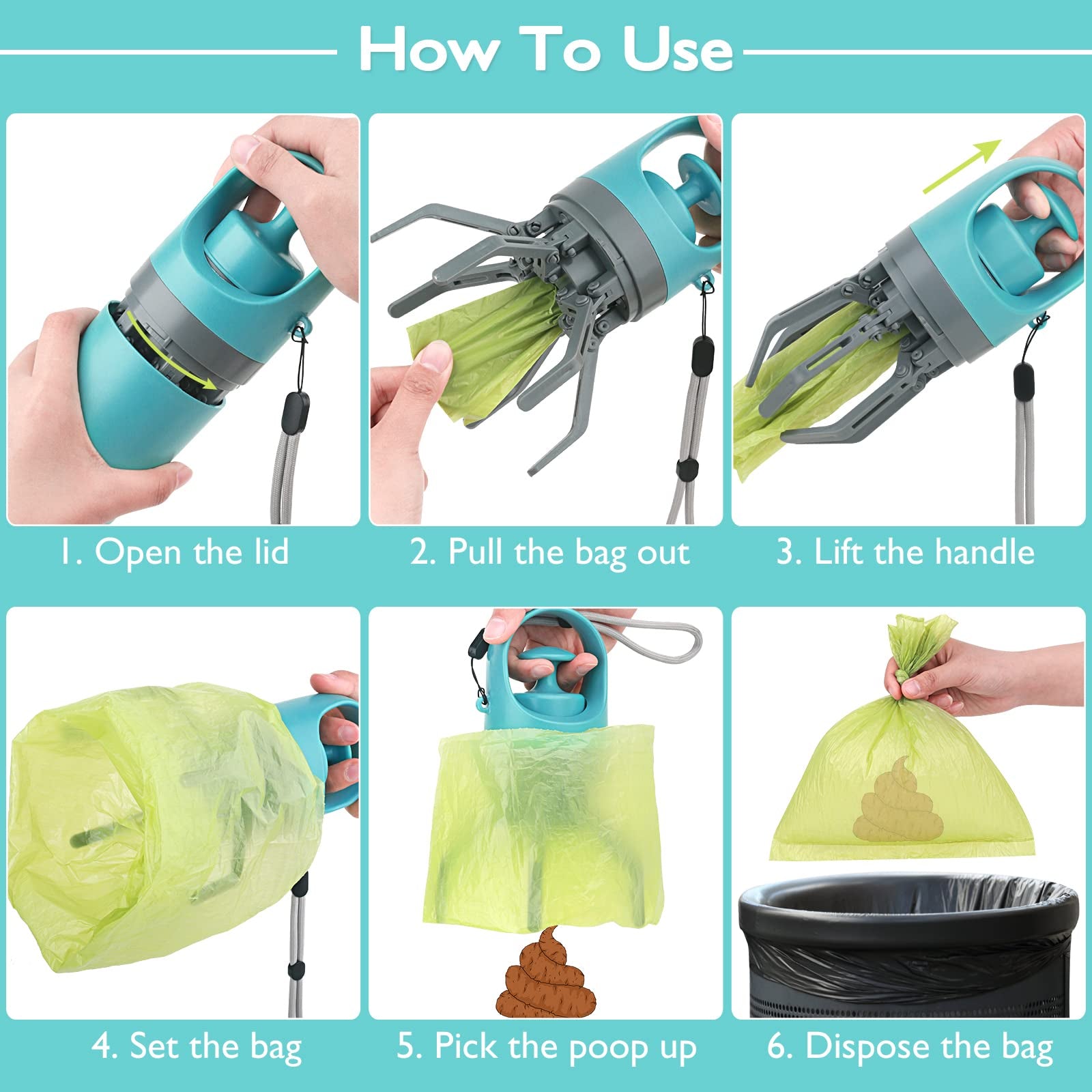 How To Use

1. Open the lid

2. Pull the bag out

3. Lift the handle

4. Set the bag

5. Pick the poop up

6. Dispose the bag